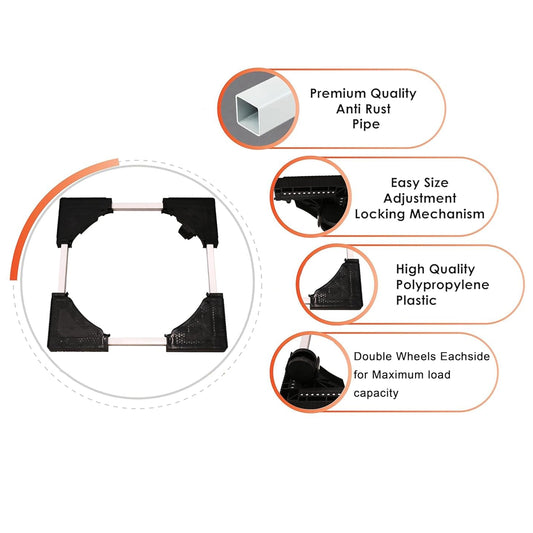 Premium Quality
Anti Rust
Pipe

Easy Size
Adjustment
Locking Mechanism

High Quality
Polypropylene
Plastic

Double Wheels Eachside
for Maximum load
capacity