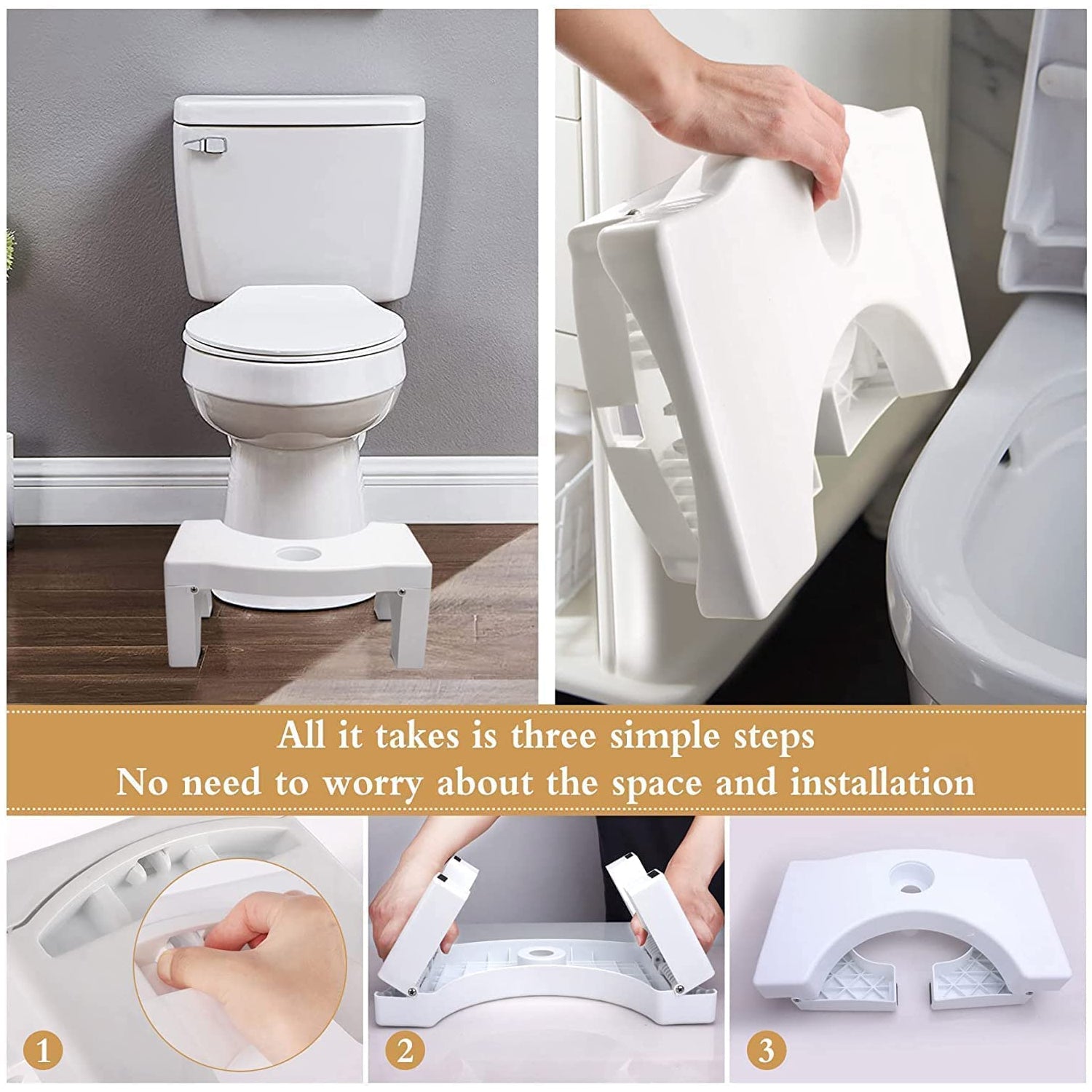 All it takes is three simple steps
No need to worry about the space and installation

1

2

3