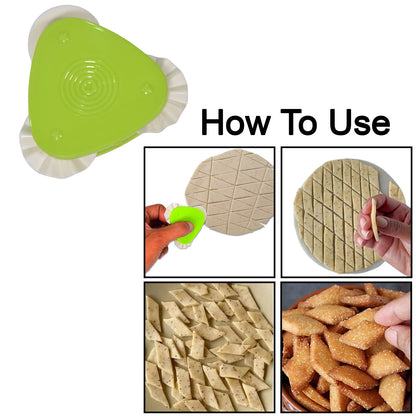 How To Use